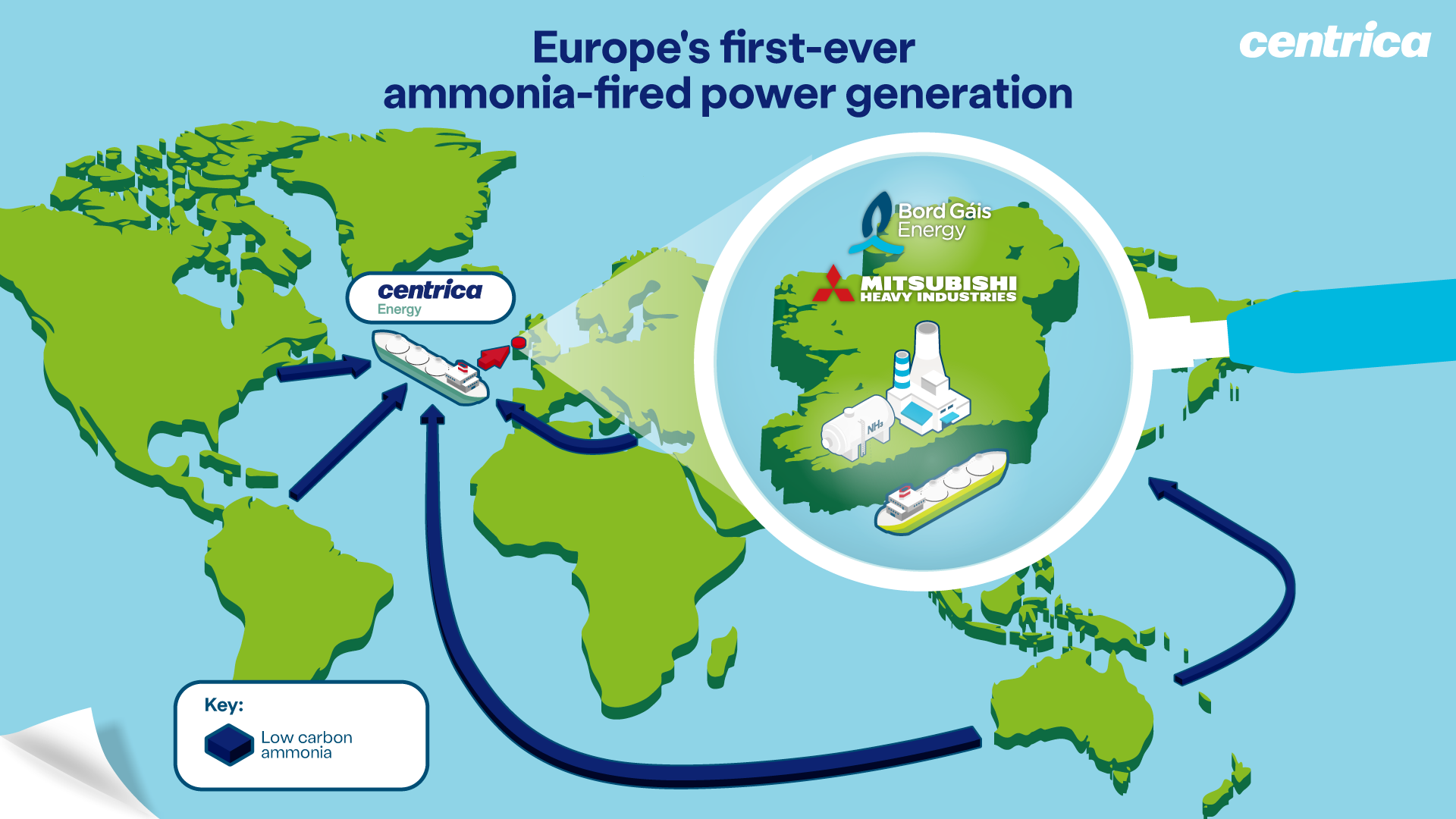 Europe's first-ever ammonia-fired power generation

centrica

centrica
Energy

Bord Gáis
Energy

MITSUBISHI
HEAVY INDUSTRIES

$NH_3$

Key:

Low carbon
ammonia